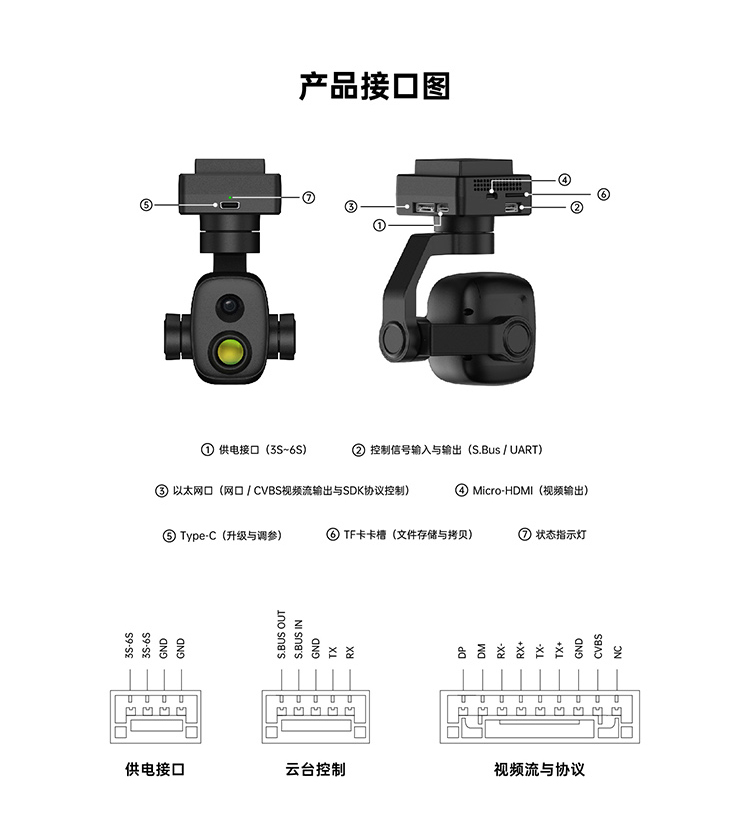 产品接口图

⑤ ⑦

③ ① ④ ⑥ ②

① 供电接口（3S~6S） ② 控制信号输入与输出（S.Bus / UART）

③ 以太网口（网口 / CVBS视频流输出与SDK协议控制） ④ Micro-HDMI（视频输出）

⑤ Type-C（升级与调参） ⑥ TF卡卡槽（文件存储与拷贝） ⑦ 状态指示灯

3S-6S 3S-6S GND GND

供电接口

S.BUS OUT S.BUS IN GND TX RX

云台控制

DP DM RX- RX+ TX- TX+ GND CVBS NC

视频流与协议